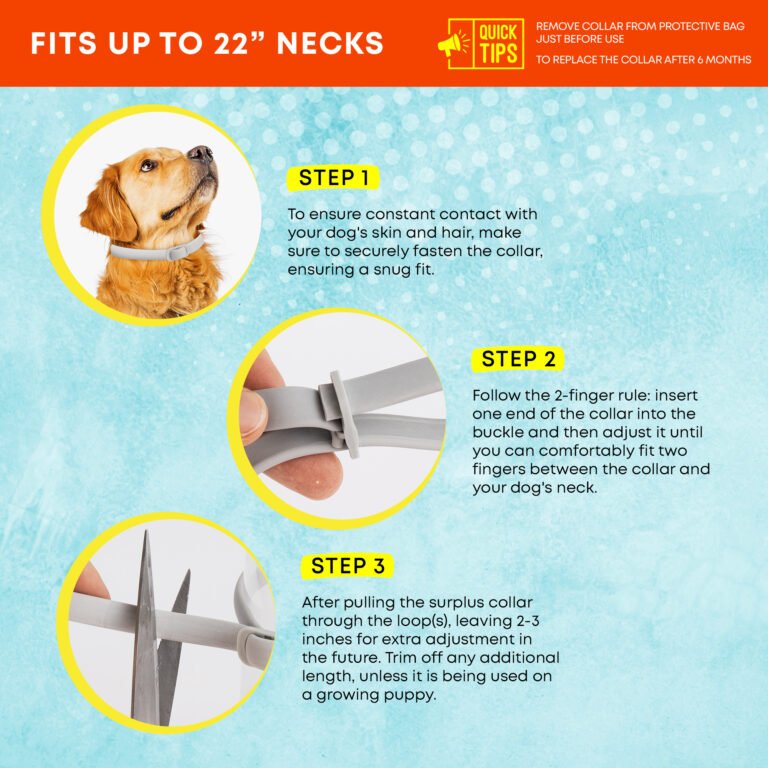 FITS UP TO 22" NECKS

QUICK TIPS

REMOVE COLLAR FROM PROTECTIVE BAG JUST BEFORE USE

TO REPLACE THE COLLAR AFTER 6 MONTHS

STEP 1

To ensure constant contact with your dog's skin and hair, make sure to securely fasten the collar, ensuring a snug fit.

STEP 2

Follow the 2-finger rule: insert one end of the collar into the buckle and then adjust it until you can comfortably fit two fingers between the collar and your dog's neck.

STEP 3

After pulling the surplus collar through the loop(s), leaving 2-3 inches for extra adjustment in the future. Trim off any additional length, unless it is being used on a growing puppy.